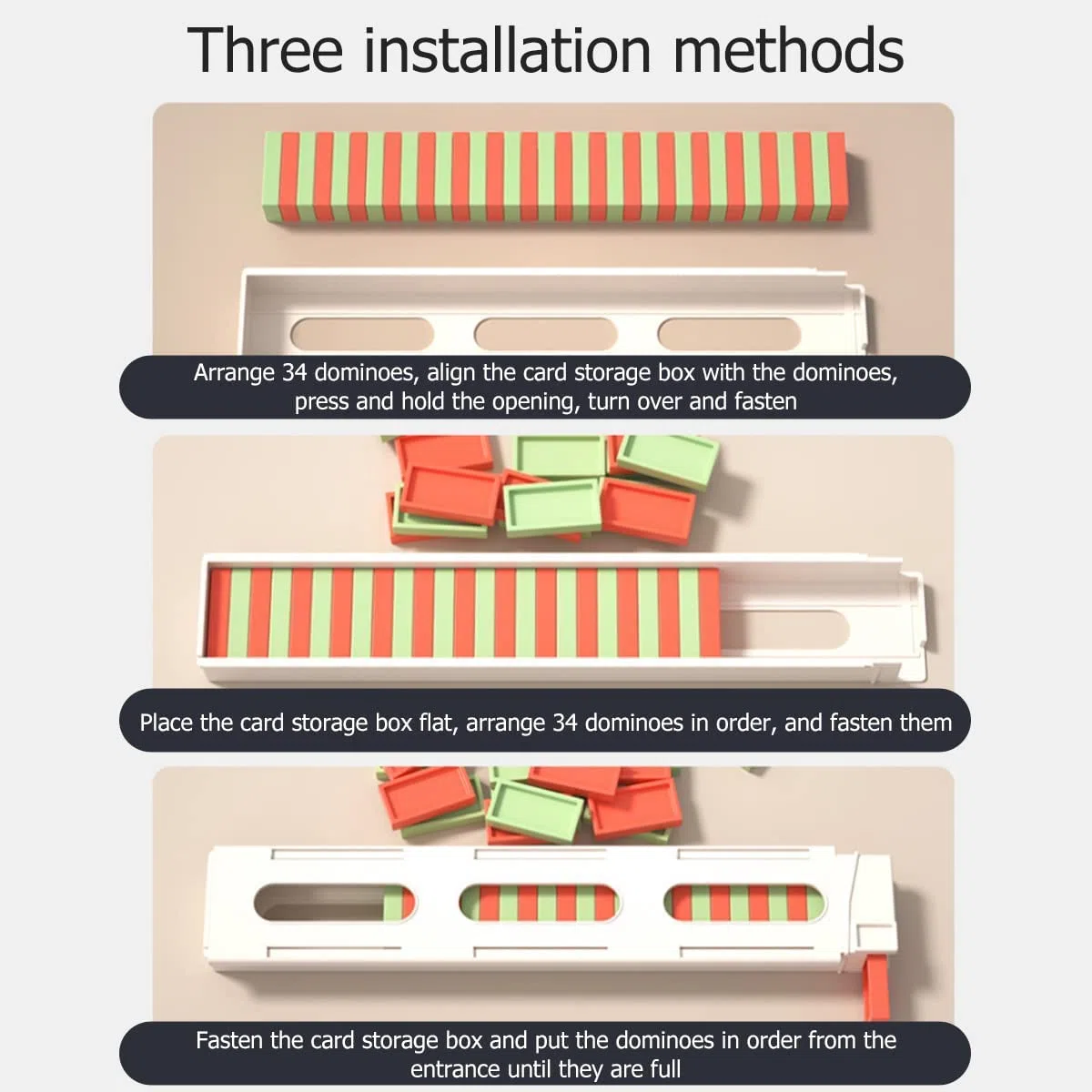 Three installation methods

Arrange 34 dominoes, align the card storage box with the dominoes, press and hold the opening, turn over and fasten

Place the card storage box flat, arrange 34 dominoes in order, and fasten them

Fasten the card storage box and put the dominoes in order from the entrance until they are full